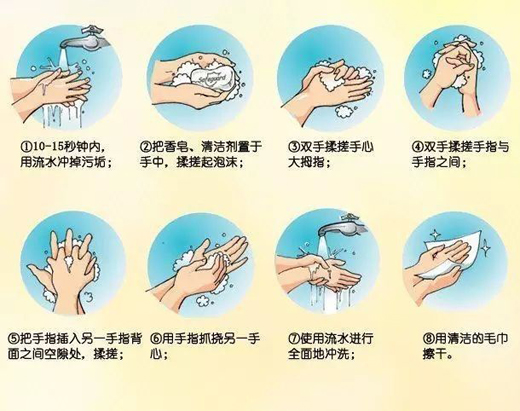 Safeguard

①10-15秒钟内，用流水冲掉污垢；

②把香皂、清洁剂置于手中，揉搓起泡沫；

③双手揉搓手心大拇指；

④双手揉搓手指与手指之间；

⑤把手指插入另一手指背面之间空隙处，揉搓；

⑥用手指抓挠另一手心；

⑦使用流水进行全面地冲洗；

⑧用清洁的毛巾擦干。